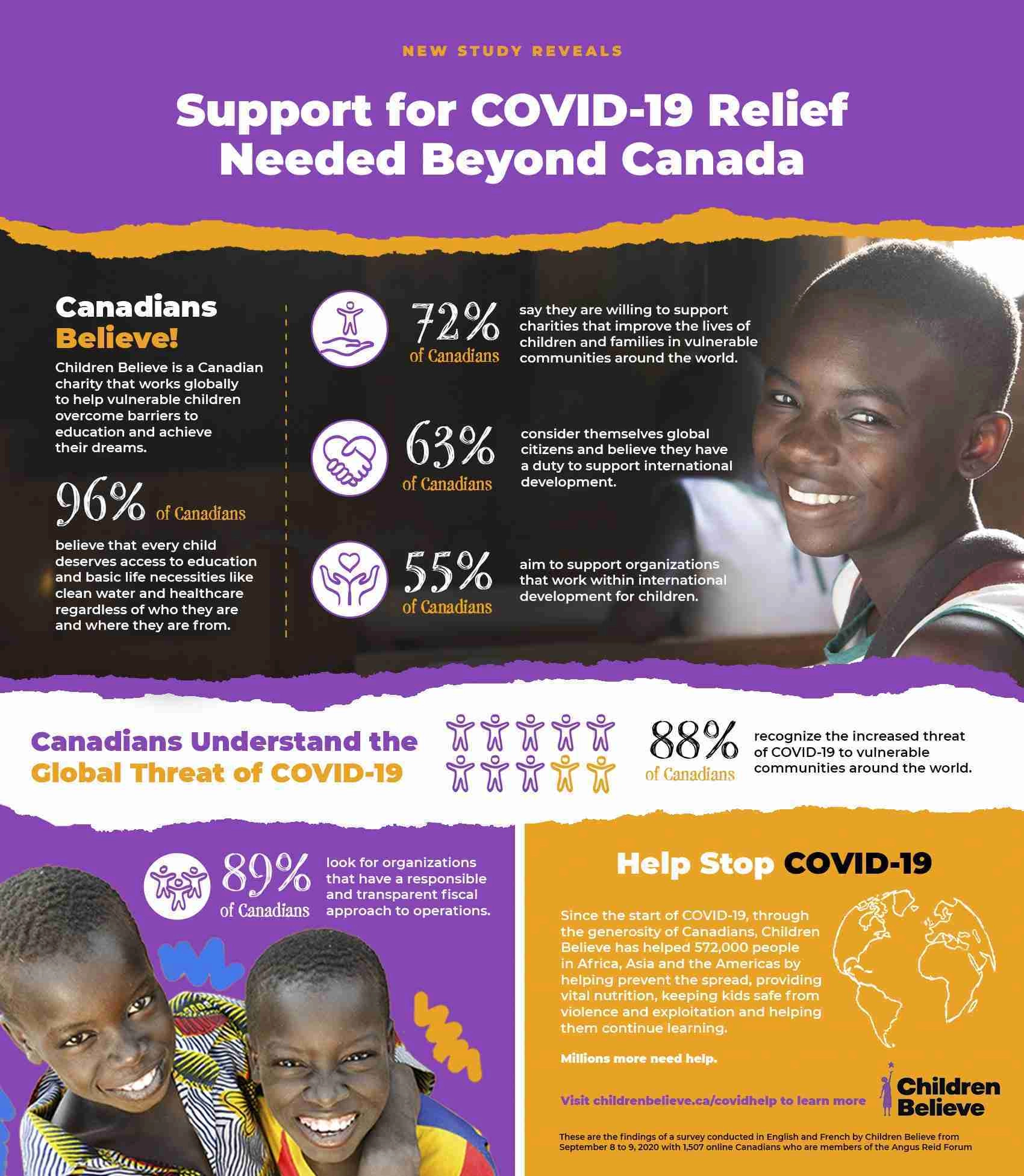 NEW STUDY REVEALS

Support for COVID-19 Relief Needed Beyond Canada

Canadians Believe!

Children Believe is a Canadian charity that works globally to help vulnerable children overcome barriers to education and achieve their dreams.

96% of Canadians

believe that every child deserves access to education and basic life necessities like clean water and healthcare regardless of who they are and where they are from.

72% of Canadians

say they are willing to support charities that improve the lives of children and families in vulnerable communities around the world.

63% of Canadians

consider themselves global citizens and believe they have a duty to support international development.

55% of Canadians

aim to support organizations that work within international development for children.

Canadians Understand the Global Threat of COVID-19

88% of Canadians

recognize the increased threat of COVID-19 to vulnerable communities around the world.

89% of Canadians

look for organizations that have a responsible and transparent fiscal approach to operations.

Help Stop COVID-19

Since the start of COVID-19, through the generosity of Canadians, Children Believe has helped 572,000 people in Africa, Asia and the Americas by helping prevent the spread, providing vital nutrition, keeping kids safe from violence and exploitation and helping them continue learning.

Millions more need help.

Visit childrenbelieve.ca/covidhelp to learn more

Children Believe

These are the findings of a survey conducted in English and French by Children Believe from September 8 to 9, 2020 with 1,507 online Canadians who are members of the Angus Reid Forum